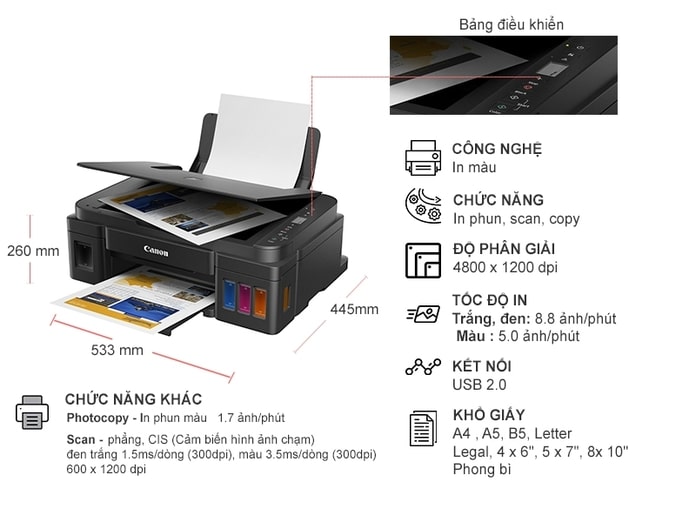 Bảng điều khiển

Canon

260 mm

533 mm

445mm

CÔNG NGHỆ
In màu

CHỨC NĂNG
In phun, scan, copy

ĐỘ PHÂN GIẢI
4800 x 1200 dpi

TỐC ĐỘ IN
Trắng, đen: 8.8 ảnh/phút
Màu : 5.0 ảnh/phút

KẾT NỐI
USB 2.0

KHỔ GIẤY
A4 , A5, B5, Letter
Legal, 4 x 6", 5 x 7", 8x 10"
Phong bì

CHỨC NĂNG KHÁC
Photocopy - In phun màu 1.7 ảnh/phút

Scan - phẳng, CIS (Cảm biến hình ảnh chạm)
đen trắng 1.5ms/dòng (300dpi), màu 3.5ms/dòng (300dpi)
600 x 1200 dpi